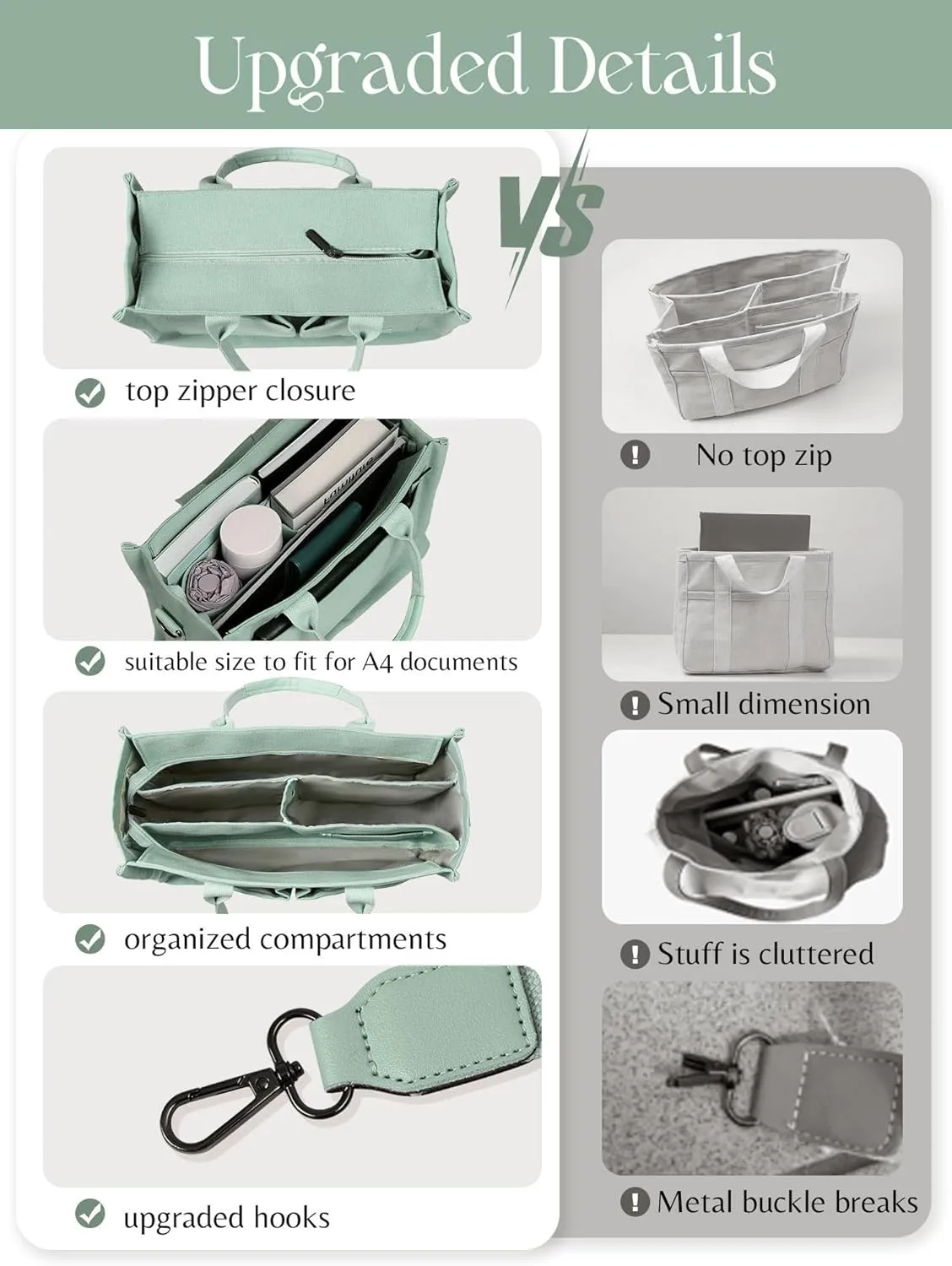 Upgraded Details

top zipper closure

suitable size to fit for A4 documents

organized compartments

upgraded hooks

VS

No top zip

Small dimension

Stuff is cluttered

Metal buckle breaks